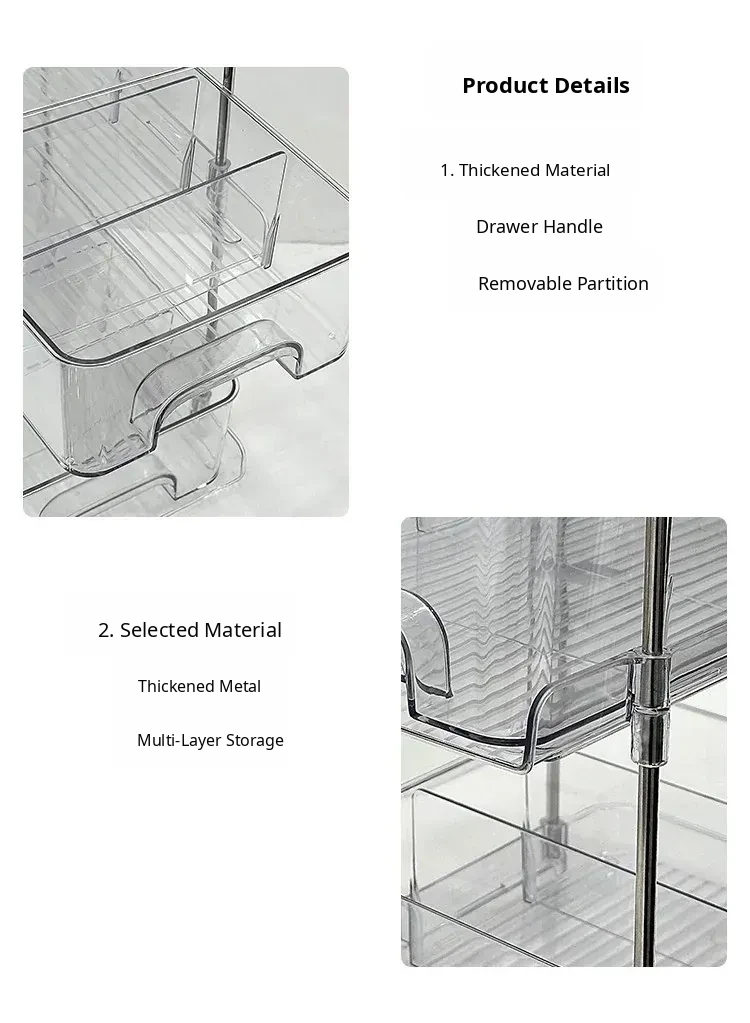 Product Details

1. Thickened Material

Drawer Handle

Removable Partition

2. Selected Material

Thickened Metal

Multi-Layer Storage