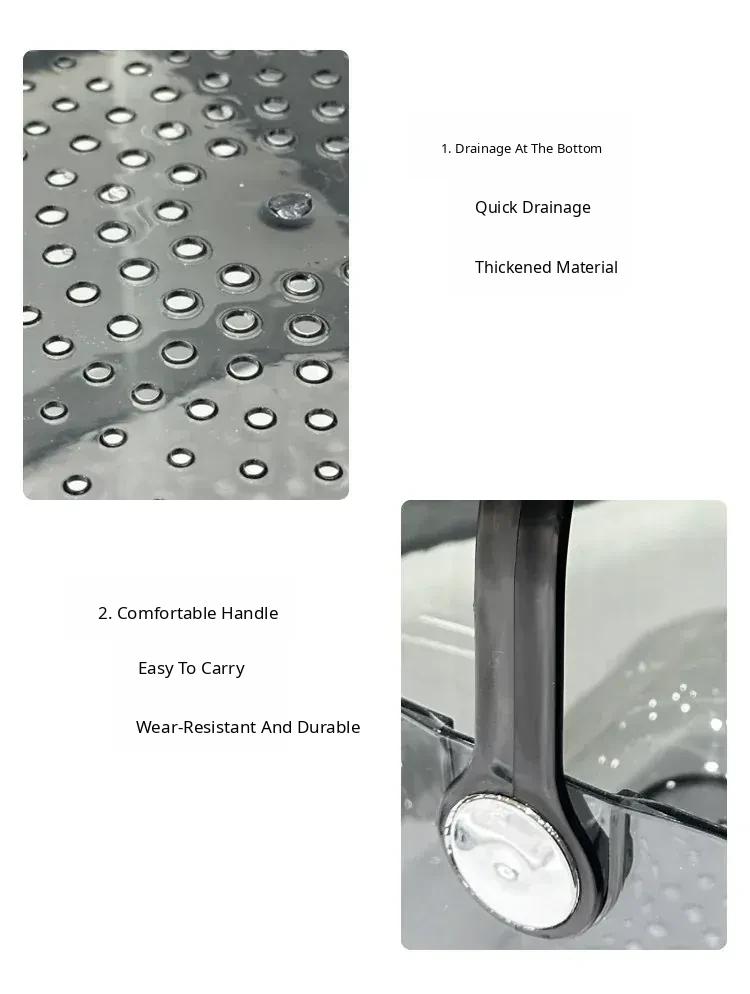 1. Drainage At The Bottom

Quick Drainage

Thickened Material

2. Comfortable Handle

Easy To Carry

Wear-Resistant And Durable