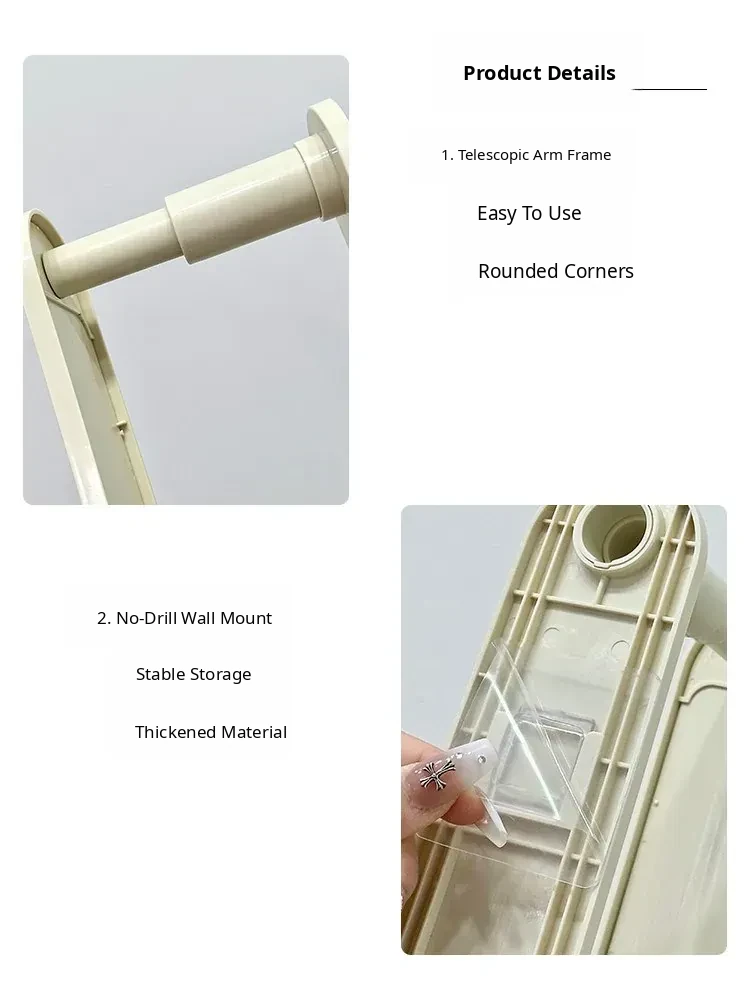 Product Details

1. Telescopic Arm Frame

Easy To Use

Rounded Corners

2. No-Drill Wall Mount

Stable Storage

Thickened Material